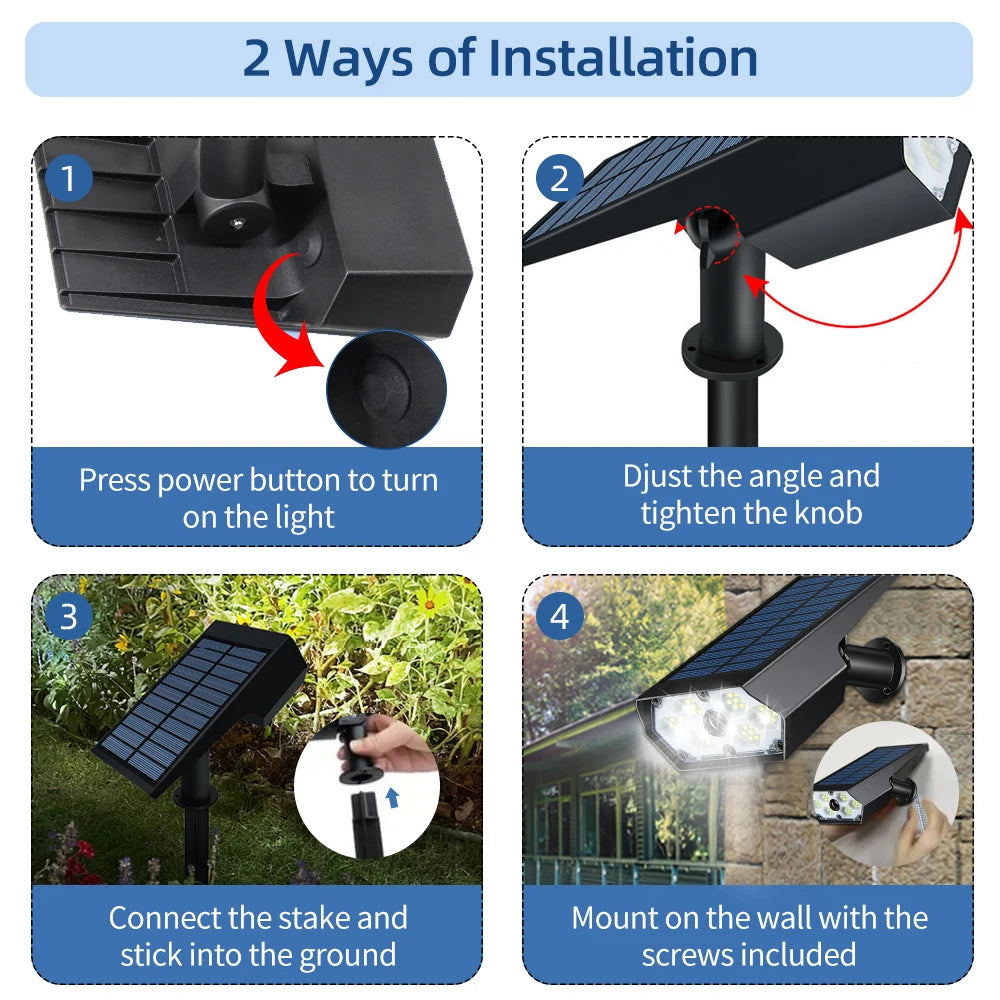 2 Ways of Installation

1

Press power button to turn on the light

2

Djust the angle and tighten the knob

3

Connect the stake and stick into the ground

4

Mount on the wall with the screws included