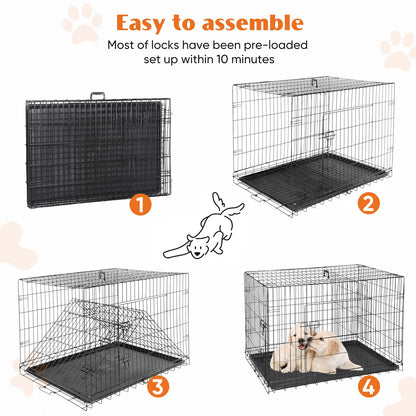 Easy to assemble

Most of locks have been pre-loaded
set up within 10 minutes

1

2

3

4