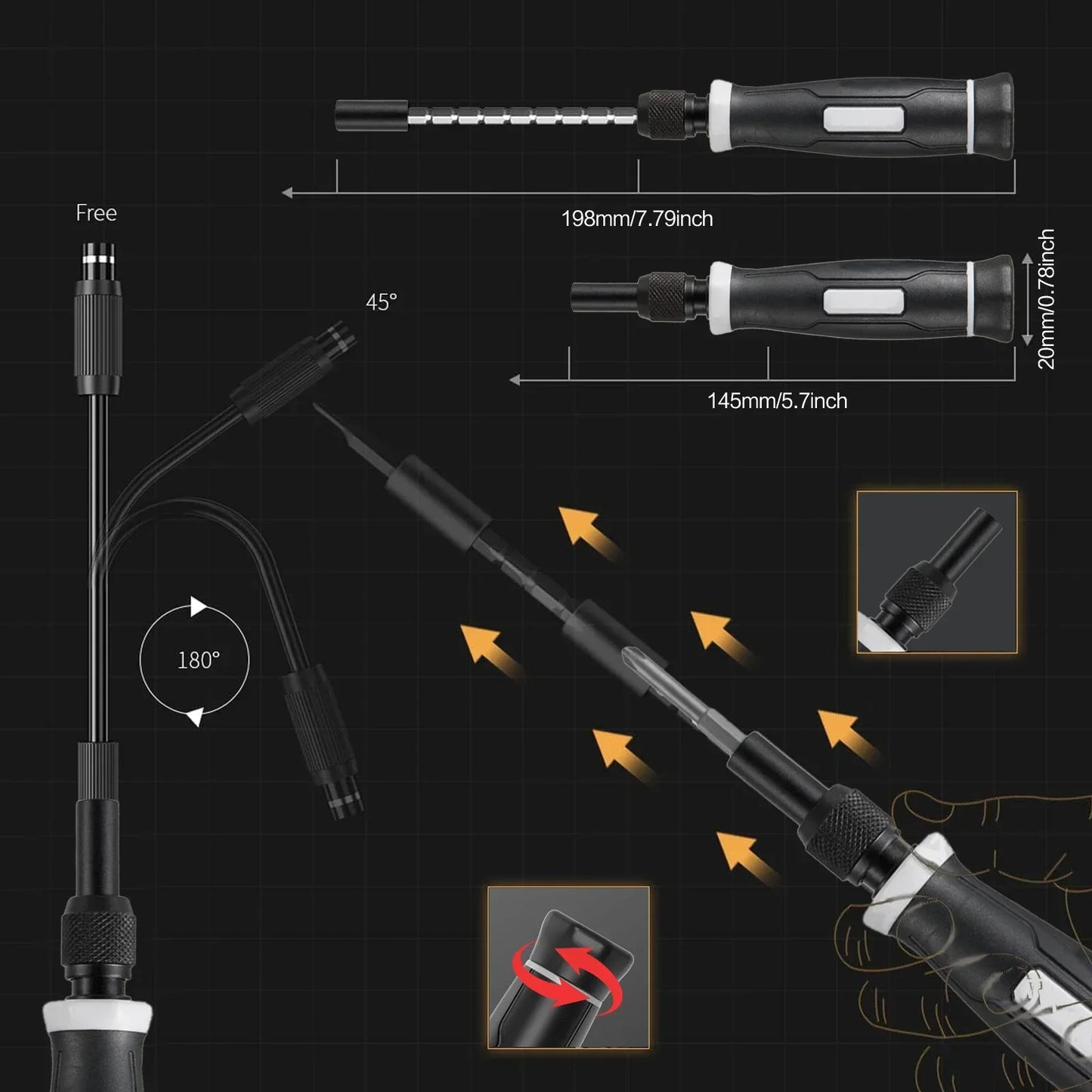 Free

198mm/7.79inch

45°

20mm/0.78inch

145mm/5.7inch

180°