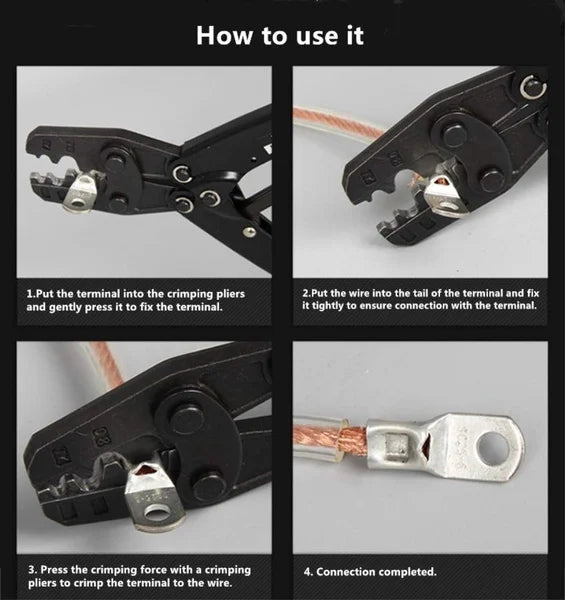 How to use it

1.Put the terminal into the crimping pliers and gently press it to fix the terminal.

2.Put the wire into the tail of the terminal and fix it tightly to ensure connection with the terminal.

3. Press the crimping force with a crimping pliers to crimp the terminal to the wire.

4. Connection completed.