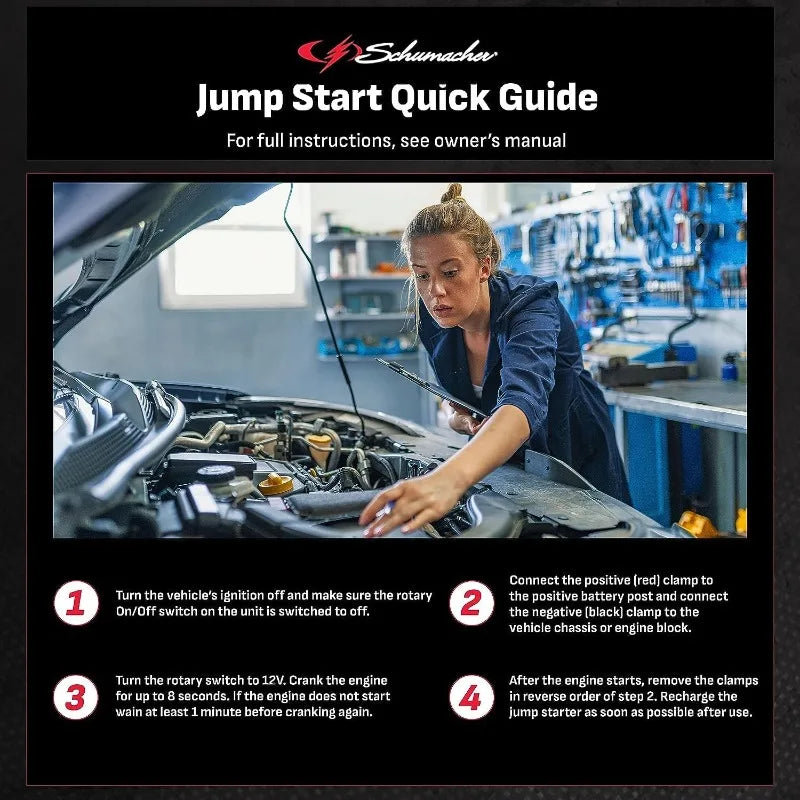 Schumacher

Jump Start Quick Guide

For full instructions, see owner's manual

1 Turn the vehicle's ignition off and make sure the rotary On/Off switch on the unit is switched to off.

2 Connect the positive (red) clamp to the positive battery post and connect the negative (black) clamp to the vehicle chassis or engine block.

3 Turn the rotary switch to 12V. Crank the engine for up to 8 seconds. If the engine does not start wain at least 1 minute before cranking again.

4 After the engine starts, remove the clamps in reverse order of step 2. Recharge the jump starter as soon as possible after use.