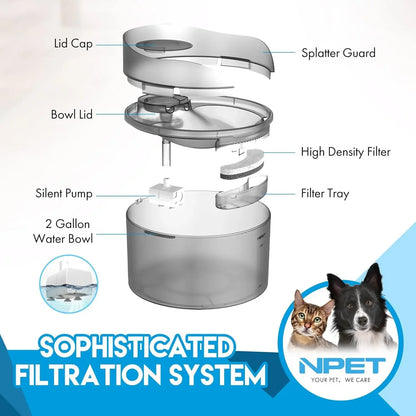 Lid Cap

Splatter Guard

Bowl Lid

High Density Filter

Silent Pump

Filter Tray

2 Gallon
Water Bowl

SOPHISTICATED
FILTRATION SYSTEM

NPET
YOUR PET, WE CARE