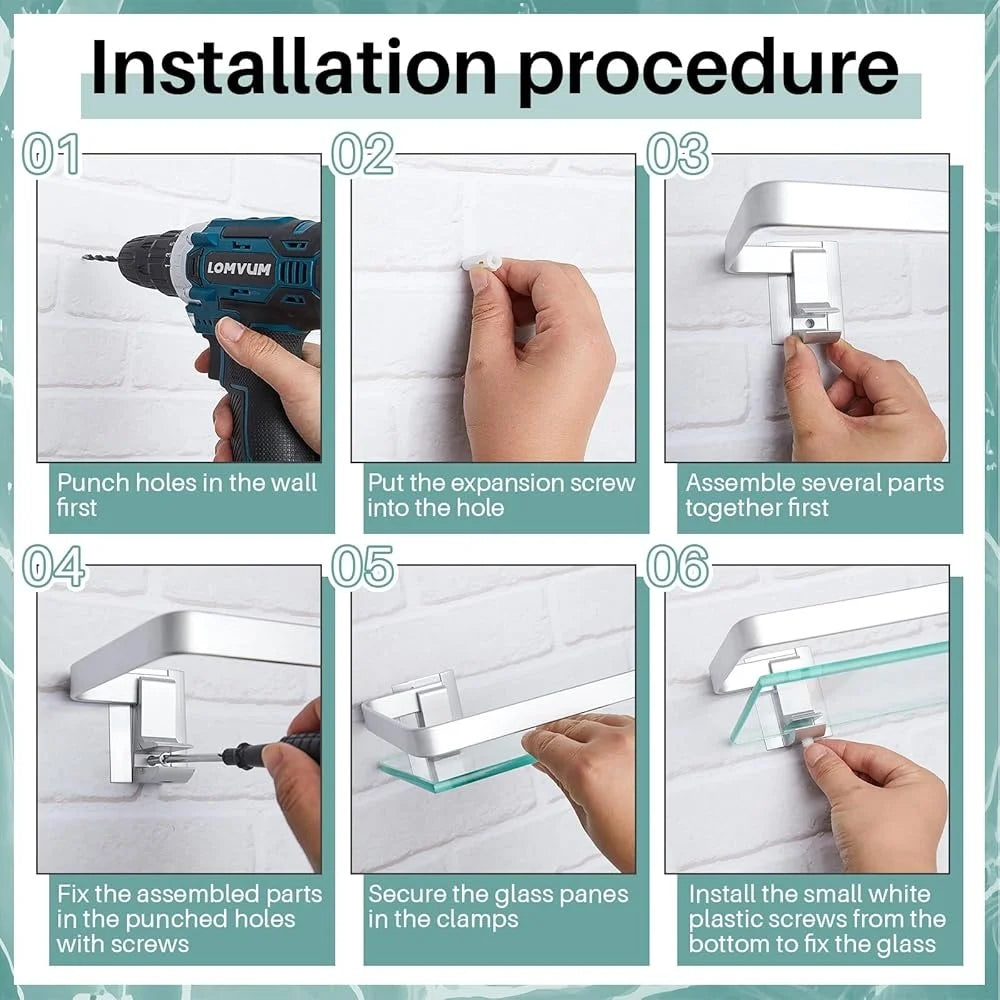 Installation procedure

01

LOMVUM

Punch holes in the wall first

02

Put the expansion screw into the hole

03

Assemble several parts together first

04

Fix the assembled parts in the punched holes with screws

05

Secure the glass panes in the clamps

06

Install the small white plastic screws from the bottom to fix the glass