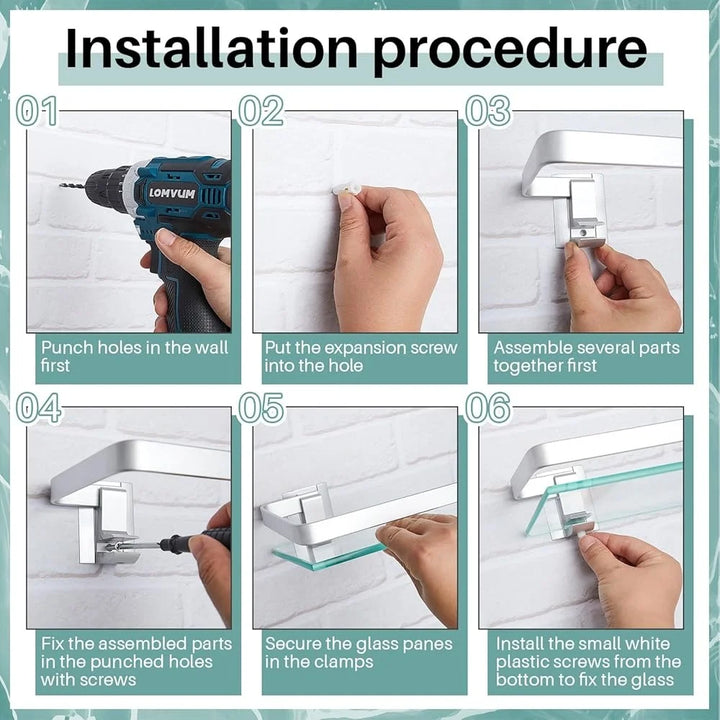 Installation procedure

01
LOMVUM
Punch holes in the wall first

02
Put the expansion screw into the hole

03
Assemble several parts together first

04
Fix the assembled parts in the punched holes with screws

05
Secure the glass panes in the clamps

06
Install the small white plastic screws from the bottom to fix the glass